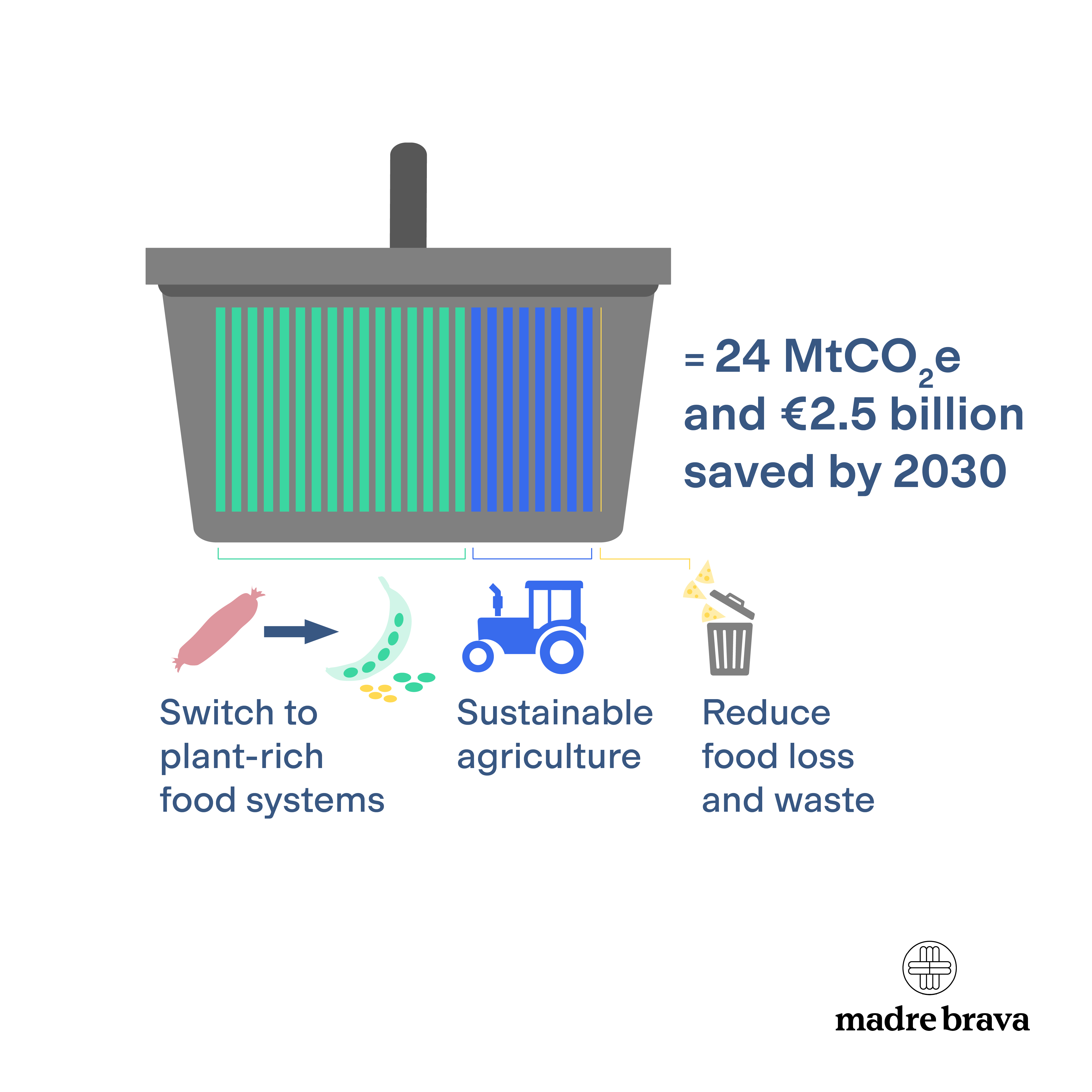 = 24 $MtCO_2e$ and €2.5 billion saved by 2030

Switch to plant-rich food systems

Sustainable agriculture

Reduce food loss and waste

madre brava